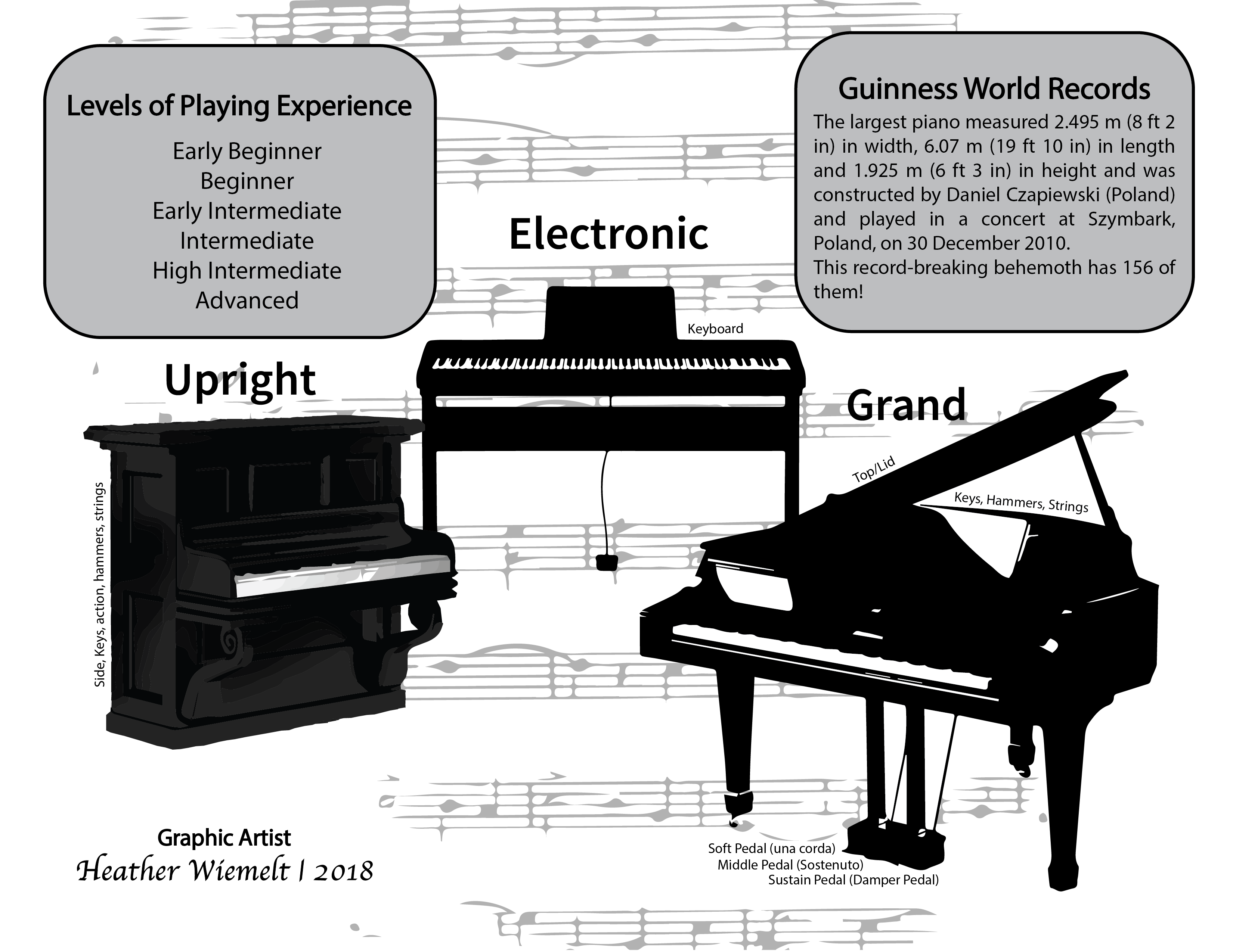 Levels of Playing Experience

Early Beginner
Beginner
Early Intermediate
Intermediate
High Intermediate
Advanced

Guinness World Records

The largest piano measured 2.495 m (8 ft 2 in) in width, 6.07 m (19 ft 10 in) in length and 1.925 m (6 ft 3 in) in height and was constructed by Daniel Czapiewski (Poland) and played in a concert at Szymbark, Poland, on 30 December 2010.
This record-breaking behemoth has 156 of them!

Electronic

Keyboard

Upright

Side, Keys, action, hammers, strings

Grand

Top/Lid

Keys, Hammers, Strings

Soft Pedal (una corda)
Middle Pedal (Sostenuto)
Sustain Pedal (Damper Pedal)

Graphic Artist
Heather Wiemelt | 2018